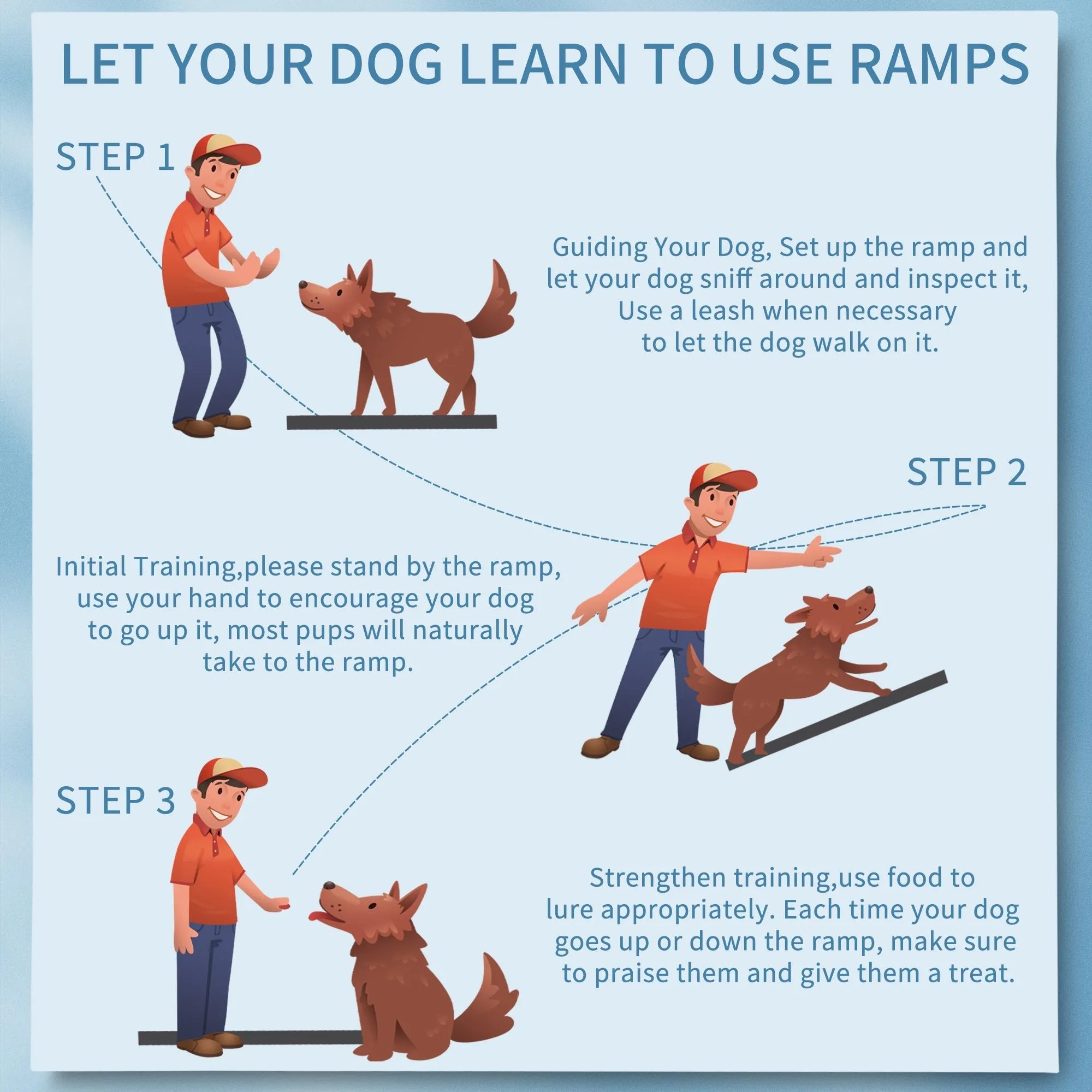 LET YOUR DOG LEARN TO USE RAMPS

STEP 1

Guiding Your Dog, Set up the ramp and let your dog sniff around and inspect it, Use a leash when necessary to let the dog walk on it.

STEP 2

Initial Training,please stand by the ramp, use your hand to encourage your dog to go up it, most pups will naturally take to the ramp.

STEP 3

Strengthen training,use food to lure appropriately. Each time your dog goes up or down the ramp, make sure to praise them and give them a treat.