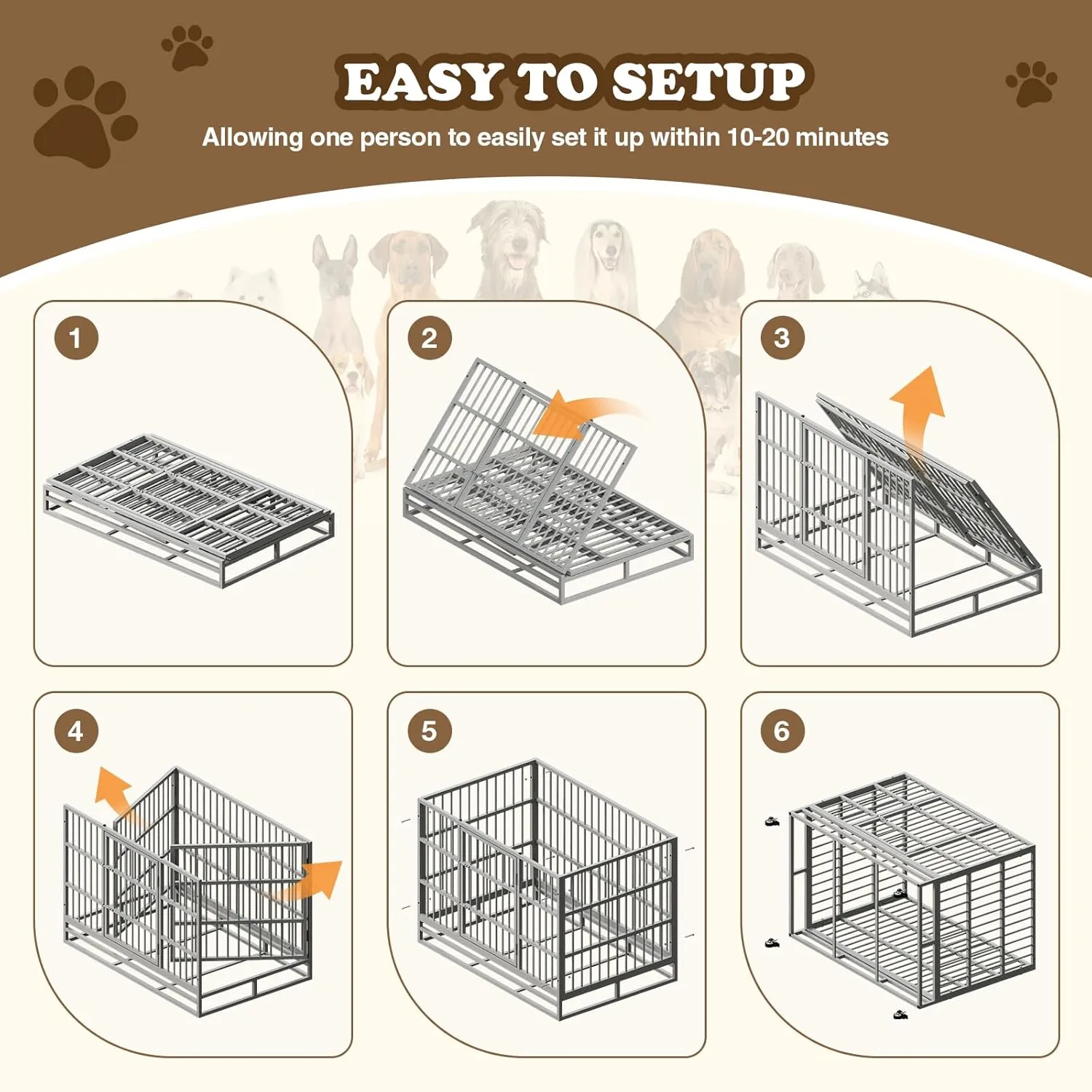 EASY TO SETUP

Allowing one person to easily set it up within 10-20 minutes

1

2

3

4

5

6